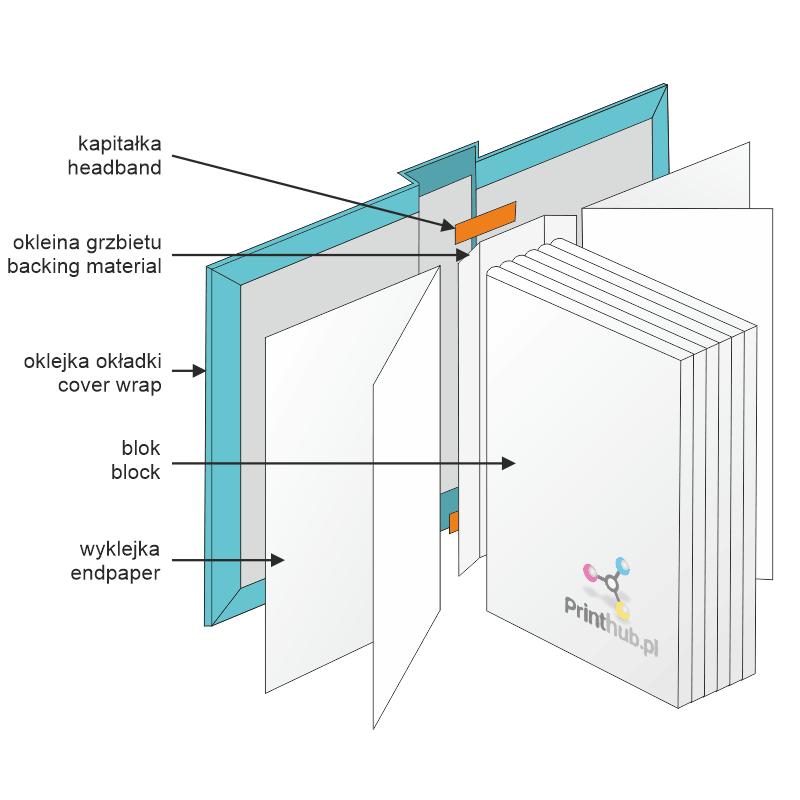 kapitałka
headband

okleina grzbietu
backing material

oklejka okładki
cover wrap

blok
block

wyklejka
endpaper

Printhub.pl